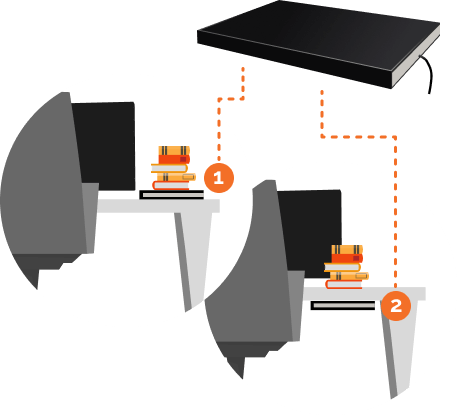 1

2